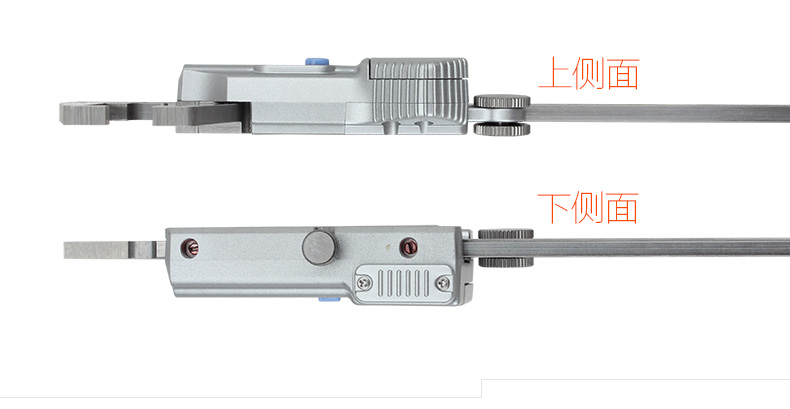 上侧面

下侧面