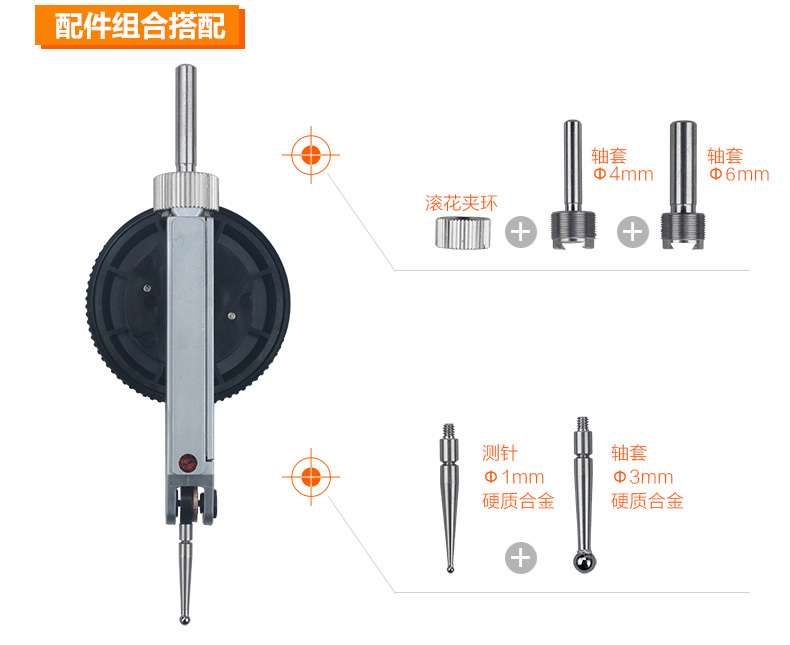 配件组合搭配

滚花夹环

轴套
Φ4mm

轴套
Φ6mm

测针
Φ1mm
硬质合金

轴套
Φ3mm
硬质合金